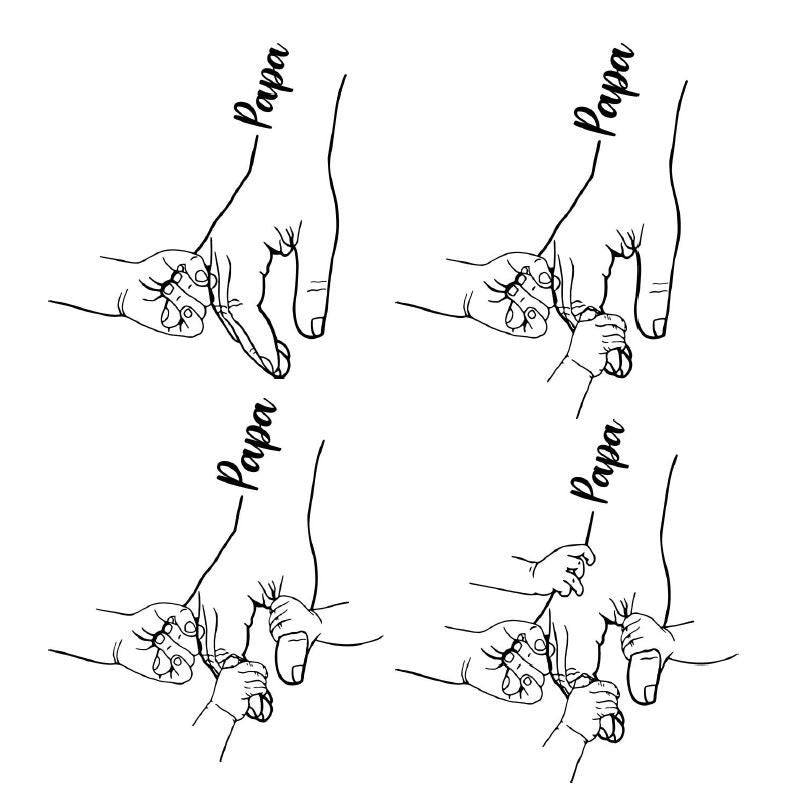 Papa

Papa

Papa

Papa